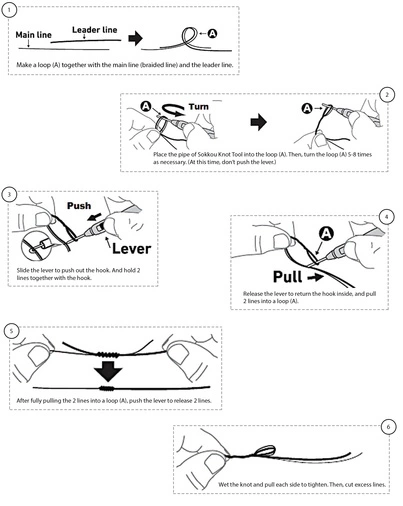 1

Main line

Leader line

A

Make a loop (A) together with the main line (braided line) and the leader line.

2

A

Turn

A

Place the pipe of Sokkou Knot Tool into the loop (A). Then, turn the loop (A) 5-8 times as necessary. (At this time, don't push the lever.)

3

Push

Lever

Slide the lever to push out the hook. And hold 2 lines together with the hook.

4

A

Pull

Release the lever to return the hook inside, and pull 2 lines into a loop (A).

5

After fully pulling the 2 lines into a loop (A), push the lever to release 2 lines.

6

Wet the knot and pull each side to tighten. Then, cut excess lines.